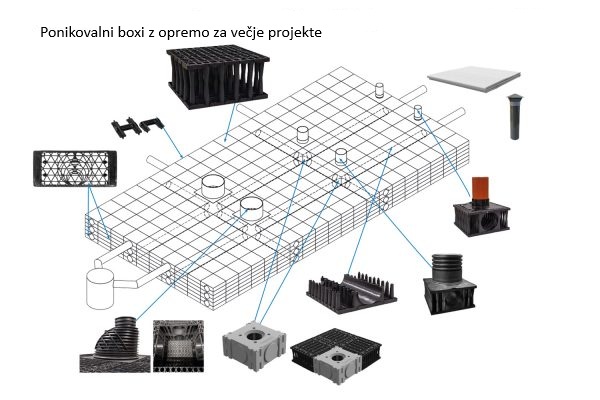 Ponikovalni boxi z opremo za večje projekte